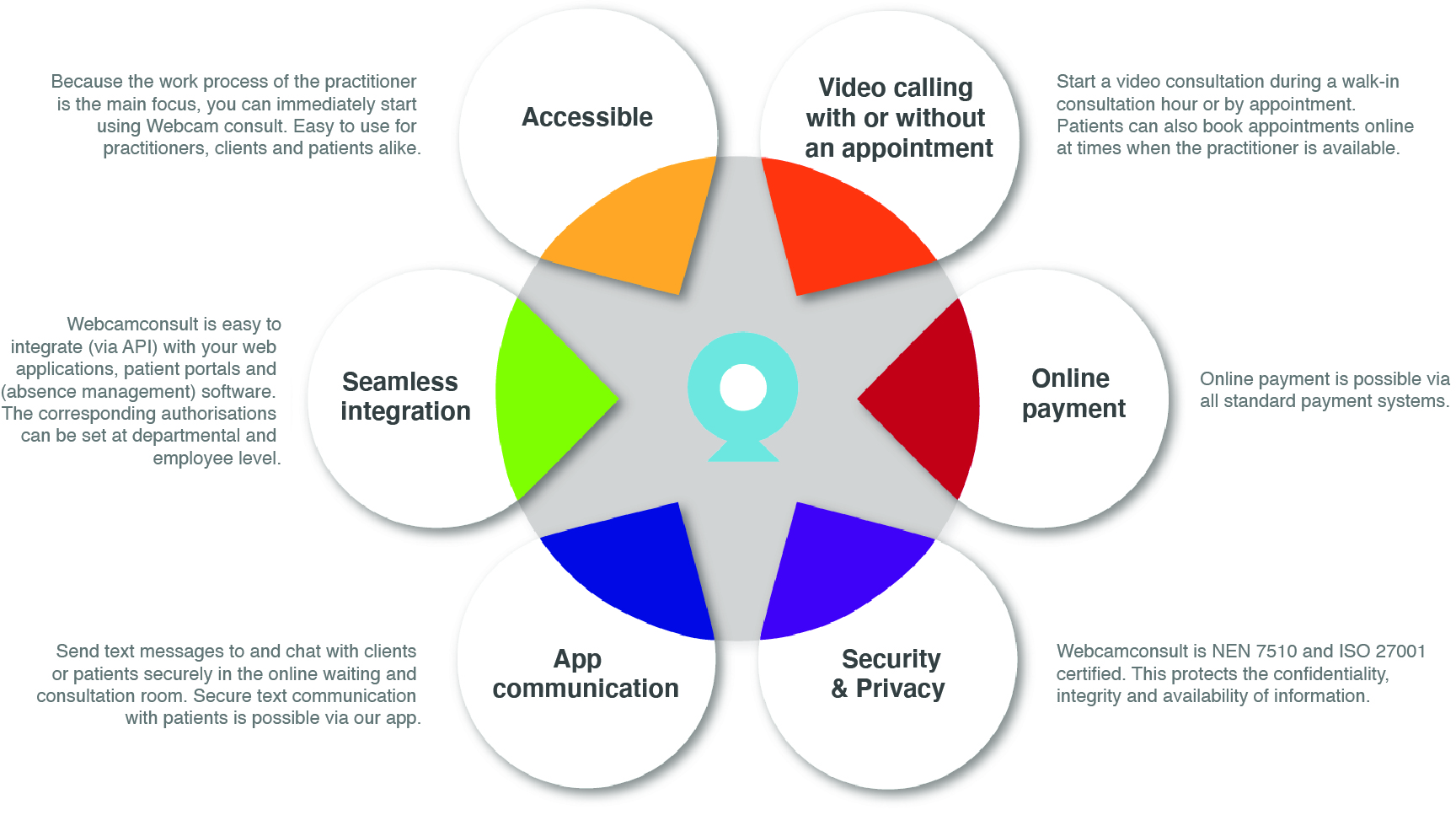 Because the work process of the practitioner is the main focus, you can immediately start using Webcam consult. Easy to use for practitioners, clients and patients alike.

Accessible

Video calling with or without an appointment

Start a video consultation during a walk-in consultation hour or by appointment. Patients can also book appointments online at times when the practitioner is available.

Webcamconsult is easy to integrate (via API) with your web applications, patient portals and (absence management) software. The corresponding authorisations can be set at departmental and employee level.

Seamless integration

Online payment

Online payment is possible via all standard payment systems.

Send text messages to and chat with clients or patients securely in the online waiting and consultation room. Secure text communication with patients is possible via our app.

App communication

Security & Privacy

Webcamconsult is NEN 7510 and ISO 27001 certified. This protects the confidentiality, integrity and availability of information.